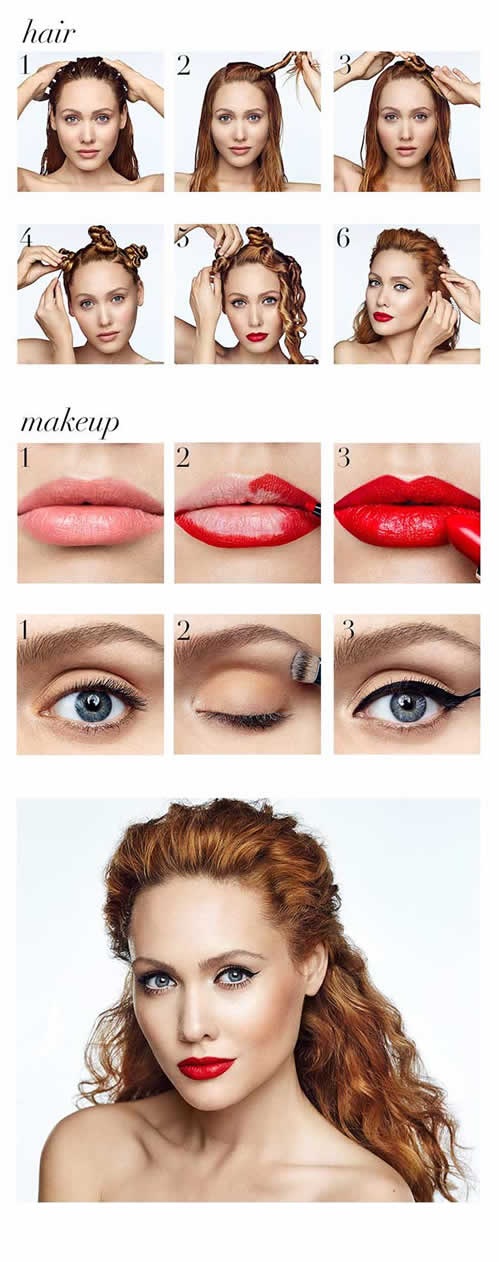 hair

1

2

3

4

5

6

makeup

1

2

3

1

2

3